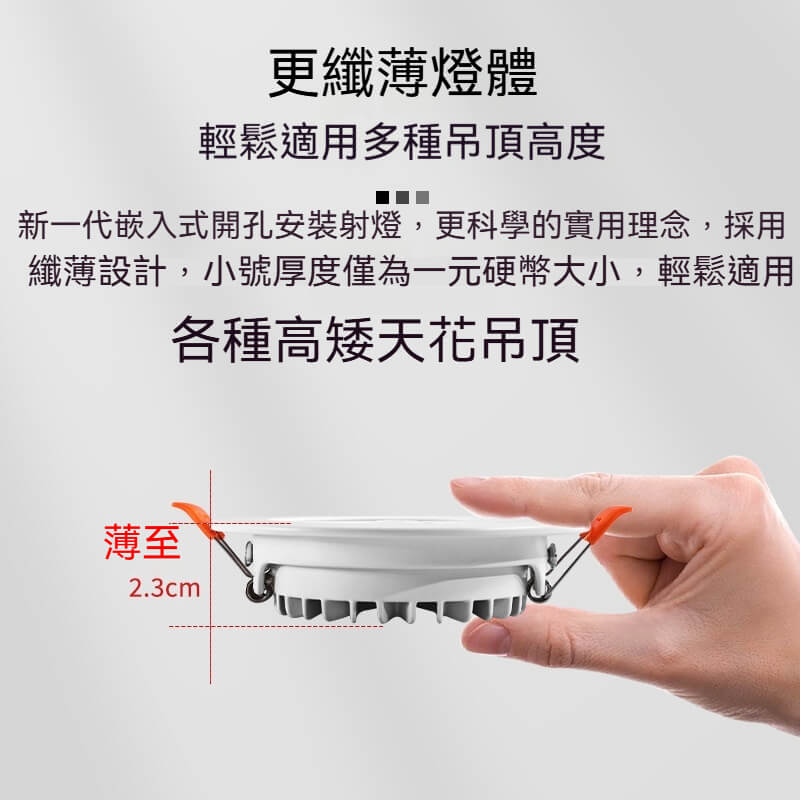 更纖薄燈體

輕鬆適用多種吊頂高度

新一代嵌入式開孔安裝射燈，更科學的實用理念，採用纖薄設計，小號厚度僅為一元硬幣大小，輕鬆適用

各種高矮天花吊頂

薄至

2.3cm