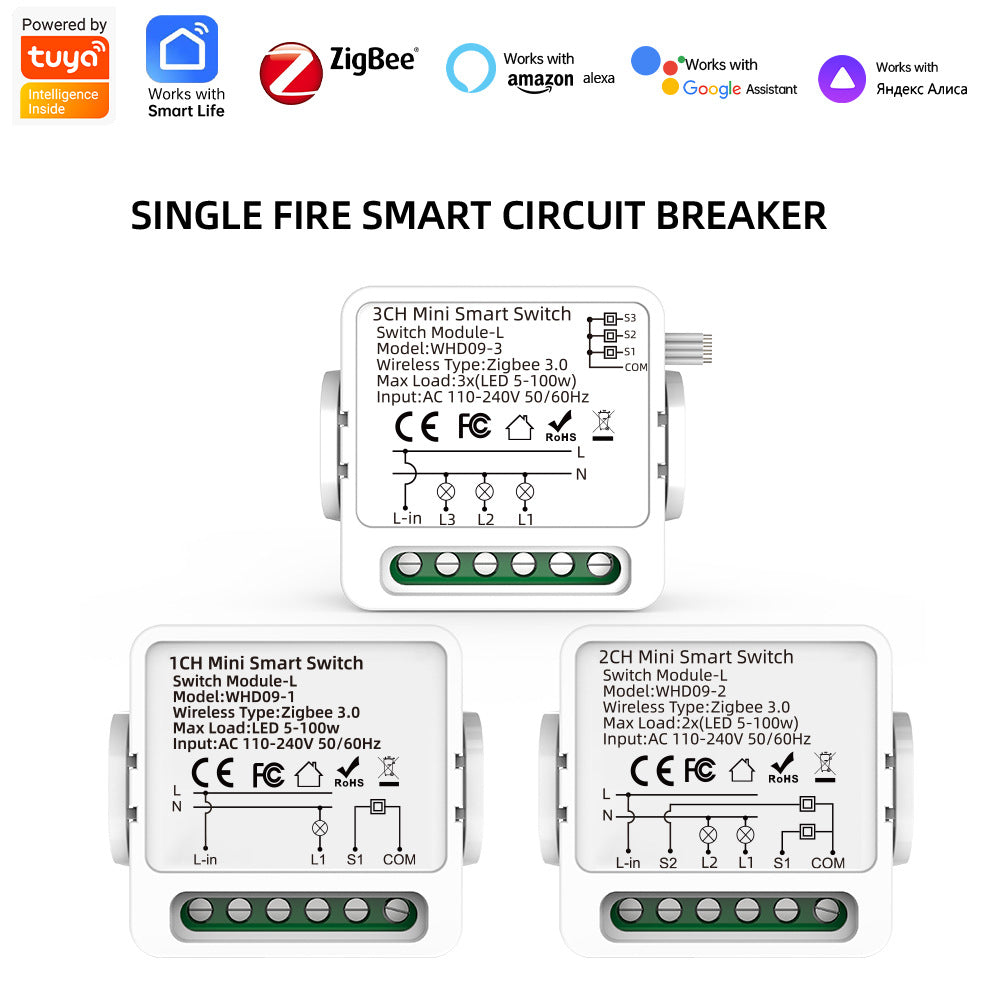 Powered by
tuya
Intelligence Inside

Works with
Smart Life

ZigBee

Works with
amazon alexa

Works with
Google Assistant

Works with
Яндекс Алиса

SINGLE FIRE SMART CIRCUIT BREAKER

3CH Mini Smart Switch
Switch Module-L
Model:WHD09-3
Wireless Type:Zigbee 3.0
Max Load:3x(LED 5-100w)
Input:AC 110-240V 50/60Hz

S3
S2
S1
COM

CE FC RoHS

L
N
L-in L3 L2 L1

1CH Mini Smart Switch
Switch Module-L
Model:WHD09-1
Wireless Type:Zigbee 3.0
Max Load:LED 5-100w
Input:AC 110-240V 50/60Hz

CE FC RoHS

L
N
L-in L1 S1 COM

2CH Mini Smart Switch
Switch Module-L
Model:WHD09-2
Wireless Type:Zigbee 3.0
Max Load:2x(LED 5-100w)
Input:AC 110-240V 50/60Hz

CE FC RoHS

L
N
L-in S2 L2 L1 S1 COM