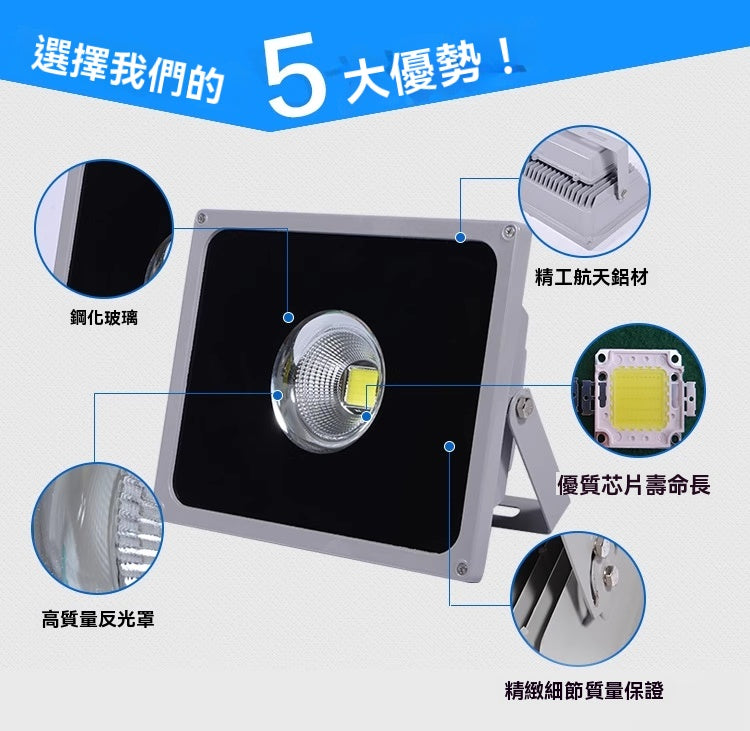 選擇我們的 5 大優勢！

鋼化玻璃

精工航天鋁材

優質芯片壽命長

高質量反光罩

精緻細節質量保證